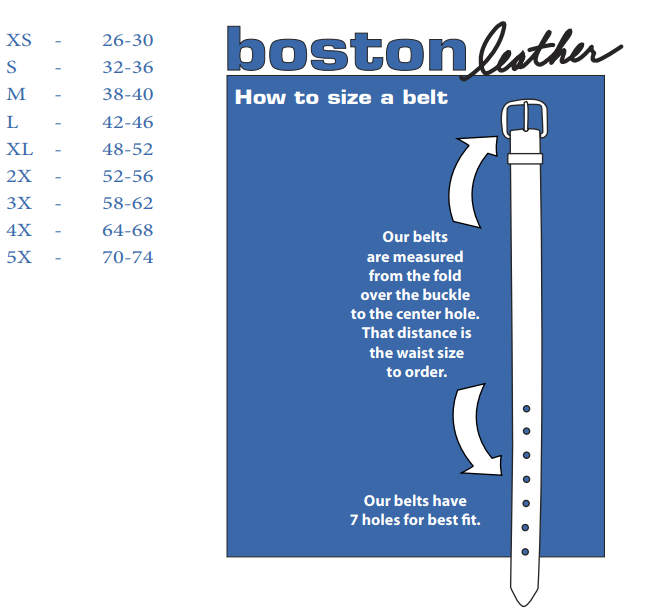 XS - 26-30
S - 32-36
M - 38-40
L - 42-46
XL - 48-52
2X - 52-56
3X - 58-62
4X - 64-68
5X - 70-74

boston leather

How to size a belt

Our belts are measured from the fold over the buckle to the center hole. That distance is the waist size to order.

Our belts have 7 holes for best fit.