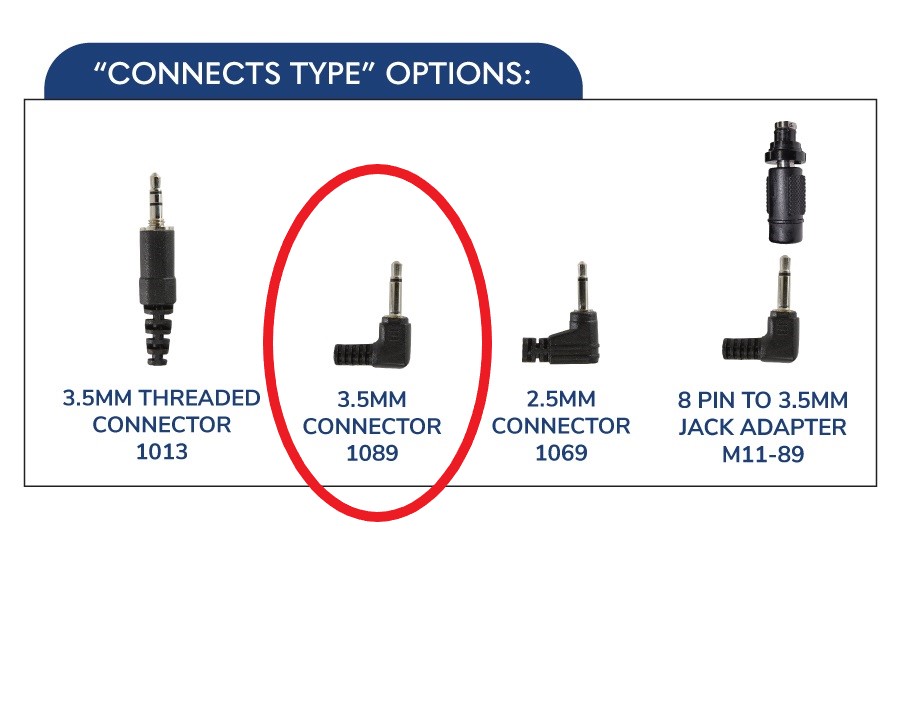 “CONNECTS TYPE” OPTIONS:

3.5MM THREADED CONNECTOR 1013

3.5MM CONNECTOR 1089

2.5MM CONNECTOR 1069

8 PIN TO 3.5MM JACK ADAPTER M11-89