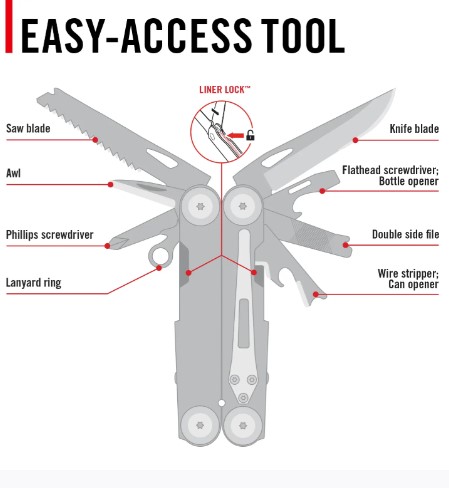 EASY-ACCESS TOOL

LINER LOCK™

Saw blade

Awl

Phillips screwdriver

Lanyard ring

Knife blade

Flathead screwdriver; Bottle opener

Double side file

Wire stripper; Can opener